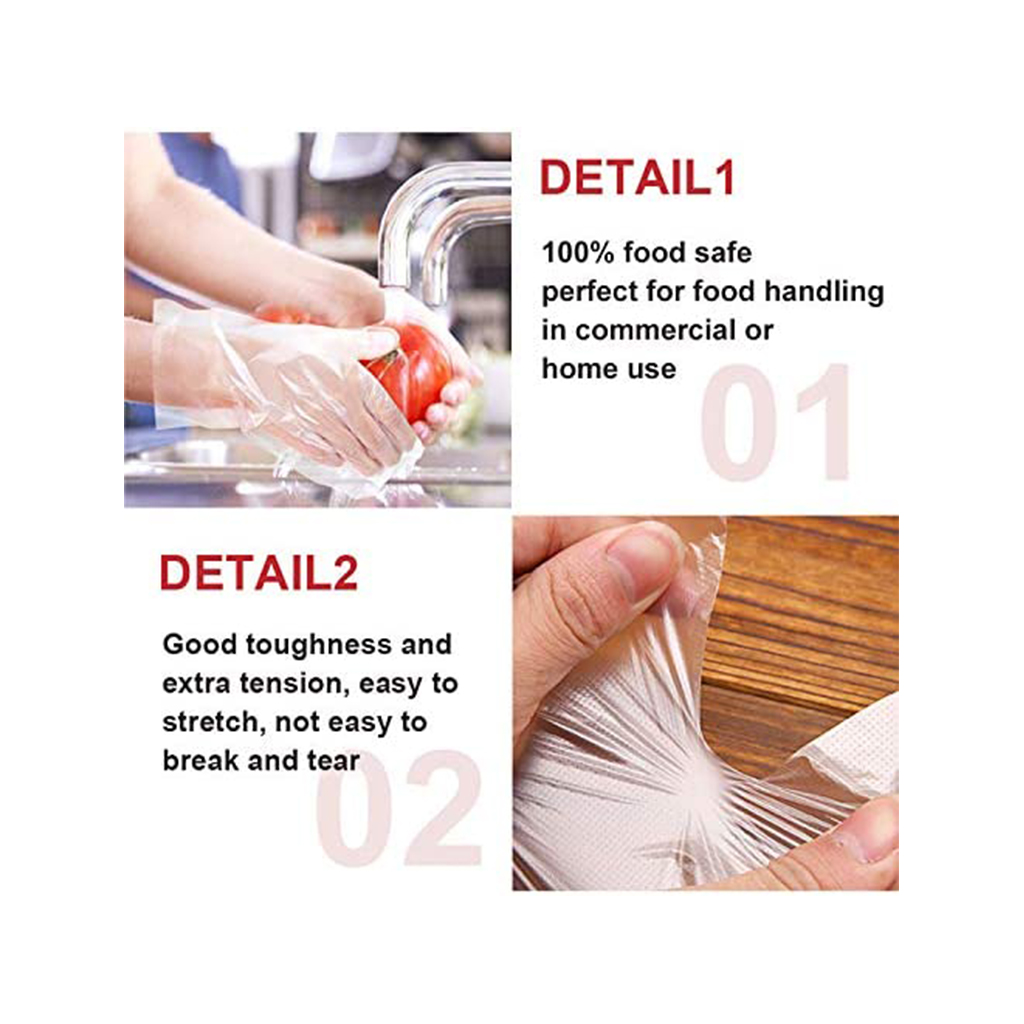 DETAIL1

100% food safe perfect for food handling in commercial or home use

01

DETAIL2

Good toughness and extra tension, easy to stretch, not easy to break and tear

02